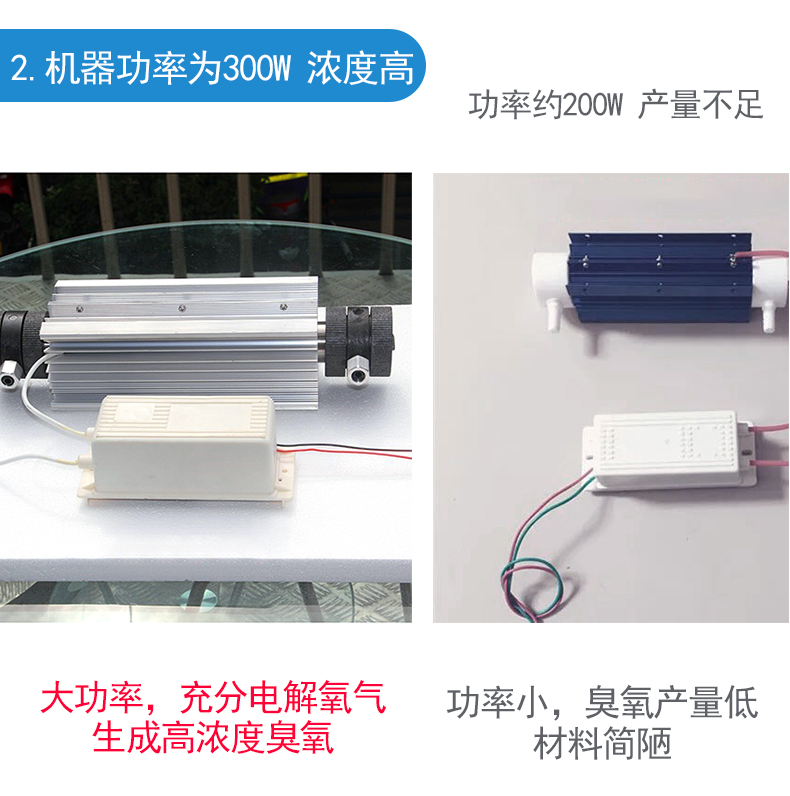 2. 机器功率为300W 浓度高

功率约200W 产量不足

大功率，充分电解氧气
生成高浓度臭氧

功率小，臭氧产量低
材料简陋